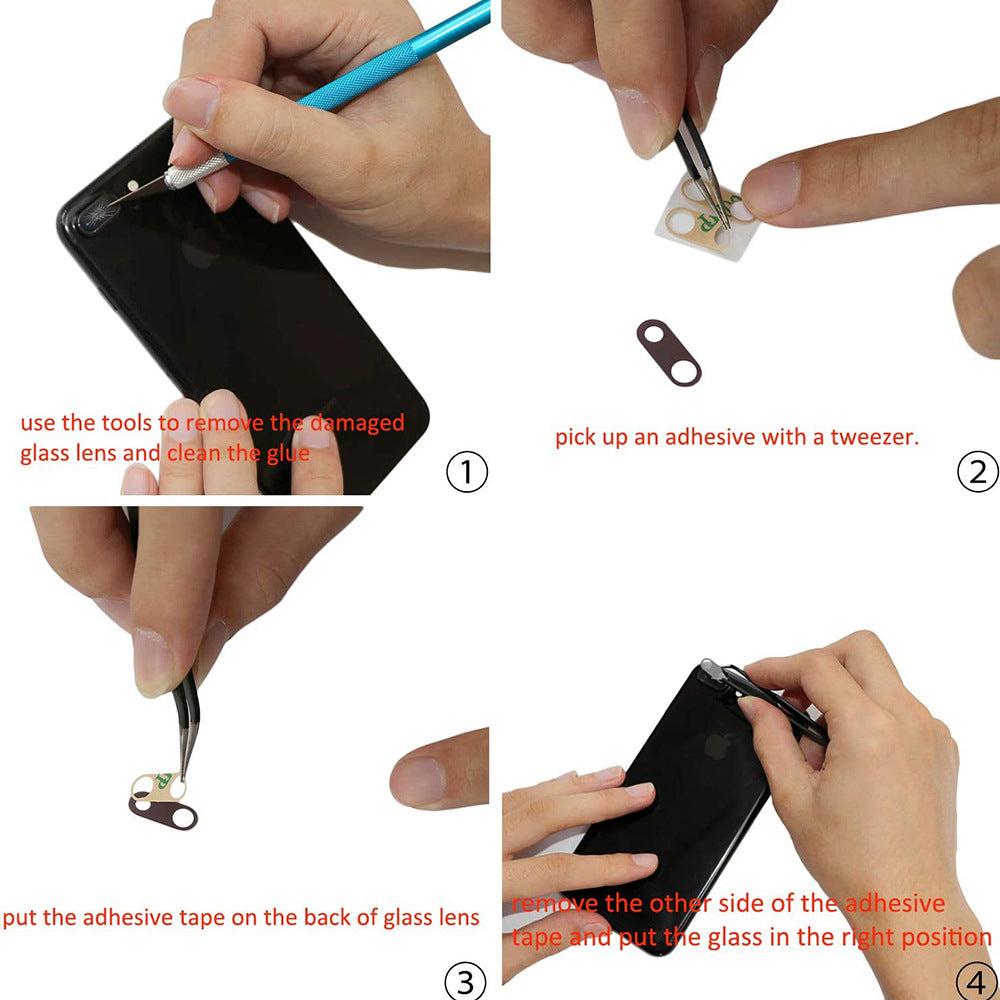 use the tools to remove the damaged glass lens and clean the glue

①

pick up an adhesive with a tweezer.

②

put the adhesive tape on the back of glass lens

③

remove the other side of the adhesive tape and put the glass in the right position

④